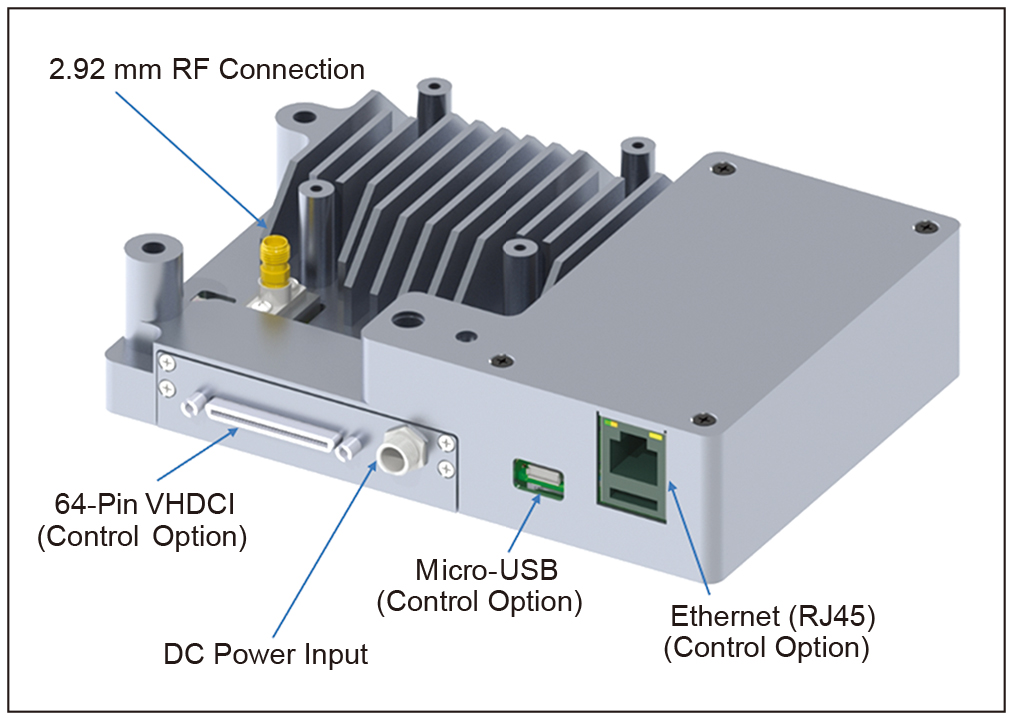 2.92 mm RF Connection

64-Pin VHDCI
(Control Option)

DC Power Input

Micro-USB
(Control Option)

Ethernet (RJ45)
(Control Option)